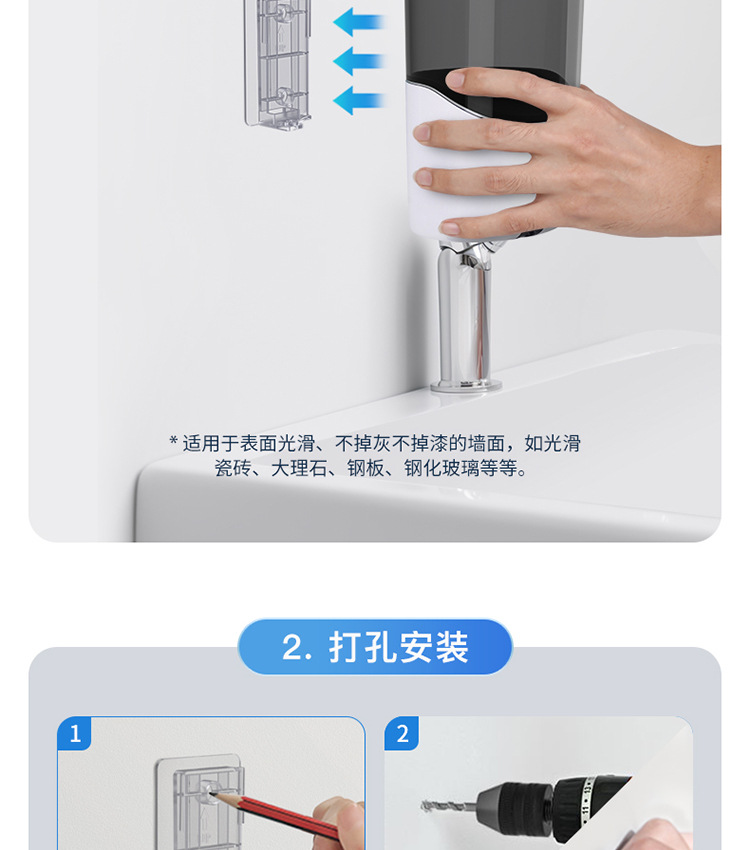 * 适用于表面光滑、不掉灰不掉漆的墙面，如光滑瓷砖、大理石、钢板、钢化玻璃等等。

2. 打孔安装

1

2