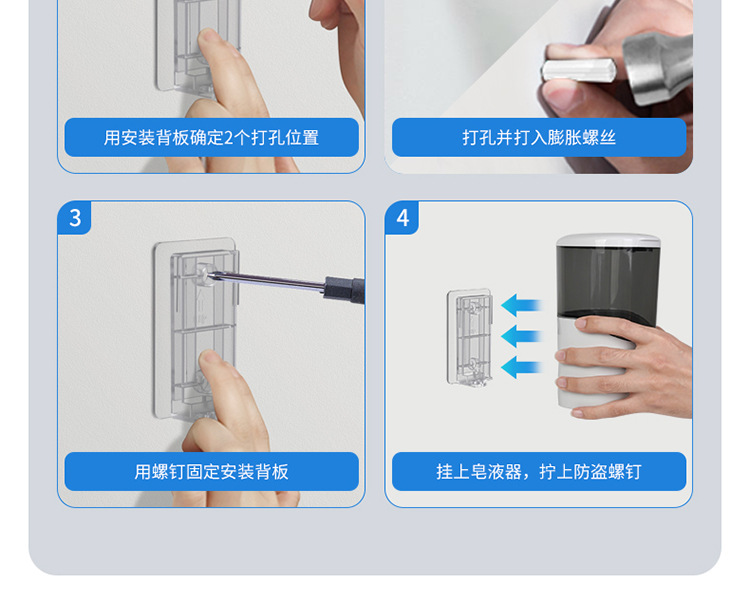 用安装背板确定2个打孔位置

打孔并打入膨胀螺丝

3

用螺钉固定安装背板

4

挂上皂液器，拧上防盗螺钉