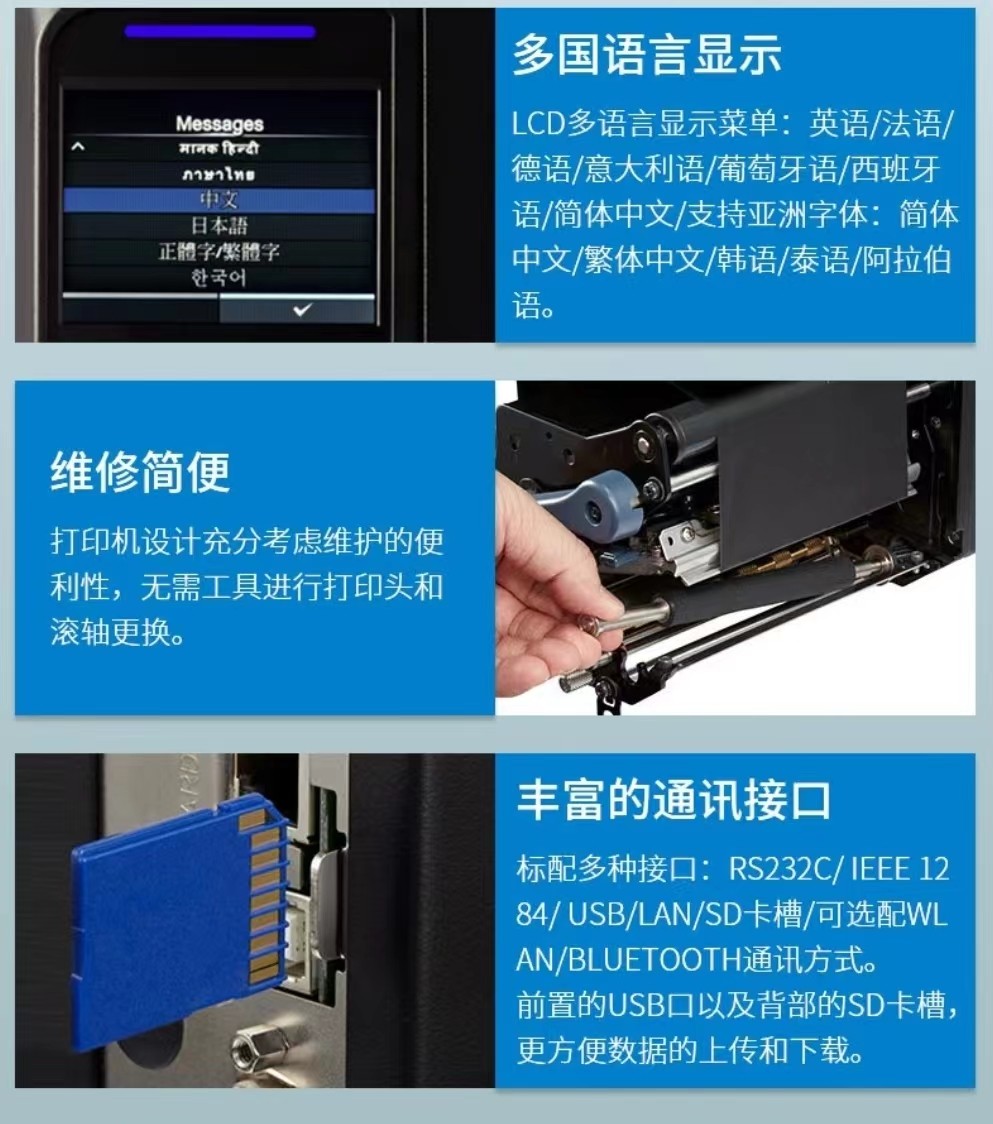 Messages
मानक हिन्दी
ภาษาไทย
中文
日本語
正體字/繁體字
한국어

多国语言显示

LCD多语言显示菜单：英语/法语/德语/意大利语/葡萄牙语/西班牙语/简体中文/支持亚洲字体：简体中文/繁体中文/韩语/泰语/阿拉伯语。

维修简便

打印机设计充分考虑维护的便利性，无需工具进行打印头和滚轴更换。

丰富的通讯接口

标配多种接口：RS232C/ IEEE 1284/ USB/LAN/SD卡槽/可选配WLAN/BLUETOOTH通讯方式。
前置的USB口以及背部的SD卡槽，更方便数据的上传和下载。