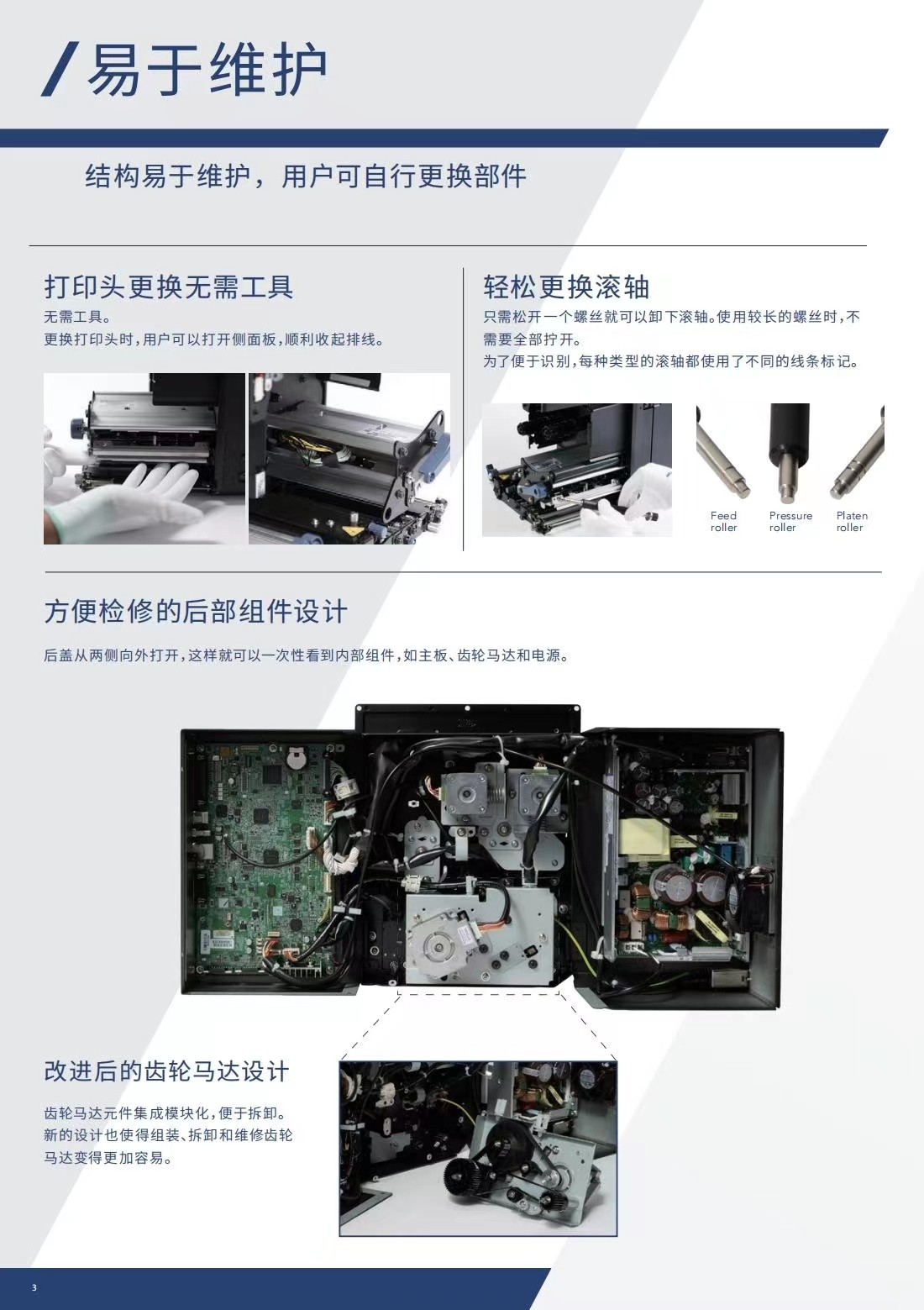 易于维护

结构易于维护，用户可自行更换部件

打印头更换无需工具

无需工具。
更换打印头时，用户可以打开侧面板，顺利收起排线。

轻松更换滚轴

只需松开一个螺丝就可以卸下滚轴。使用较长的螺丝时，不需要全部拧开。
为了便于识别，每种类型的滚轴都使用了不同的线条标记。

Feed roller

Pressure roller

Platen roller

方便检修的后部组件设计

后盖从两侧向外打开，这样就可以一次性看到内部组件，如主板、齿轮马达和电源。

改进后的齿轮马达设计

齿轮马达元件集成模块化，便于拆卸。
新的设计也使得组装、拆卸和维修齿轮马达变得更加容易。

3